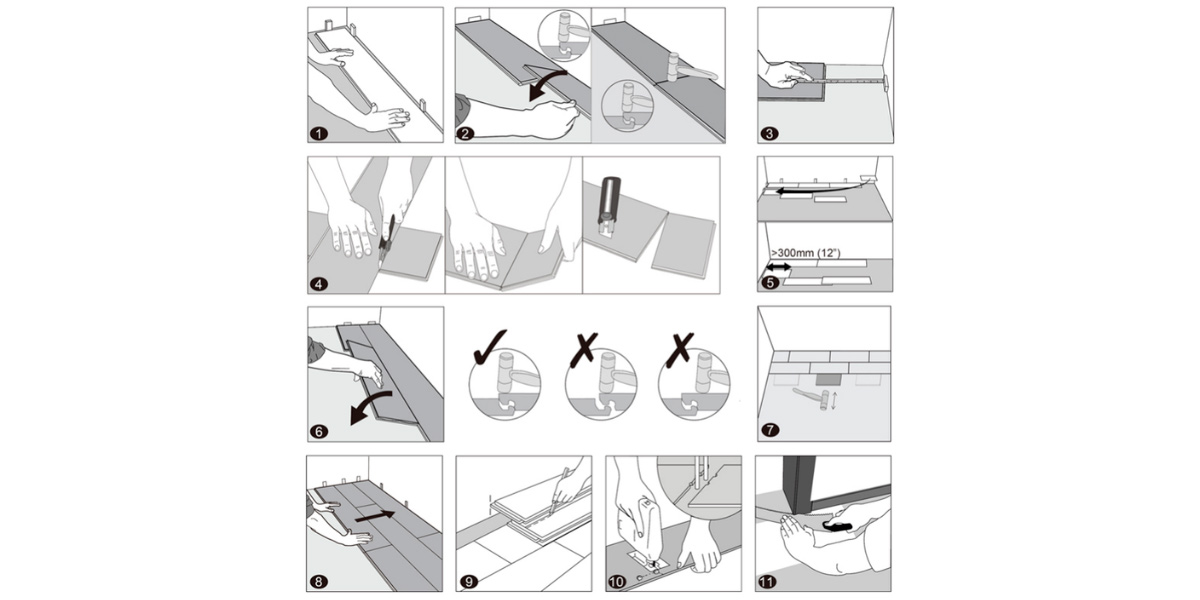 1
2
3
4
>300mm (12")
5
6
7
8
9
10
11